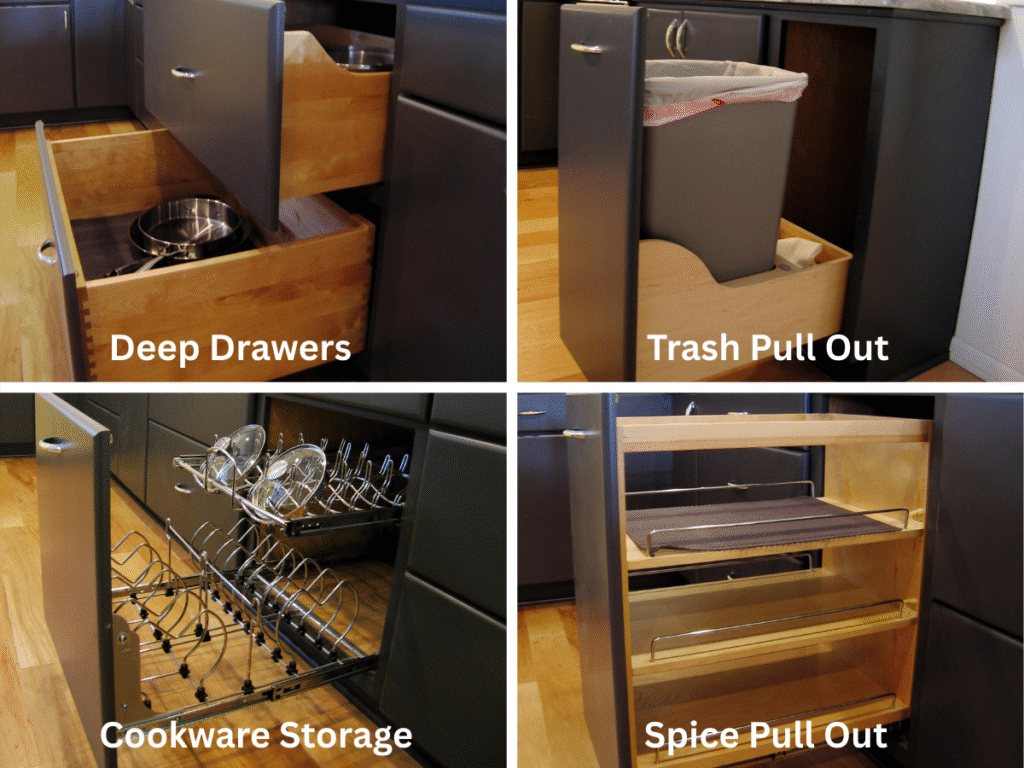 Deep Drawers

Trash Pull Out

Cookware Storage

Spice Pull Out