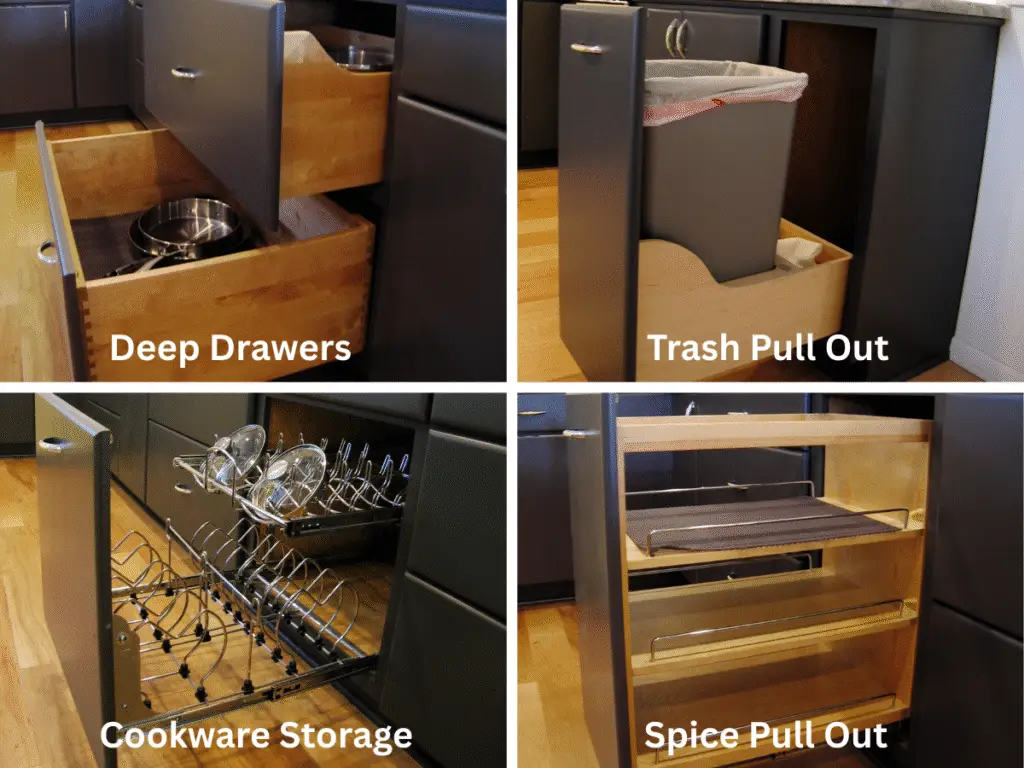 Deep Drawers

Trash Pull Out

Cookware Storage

Spice Pull Out